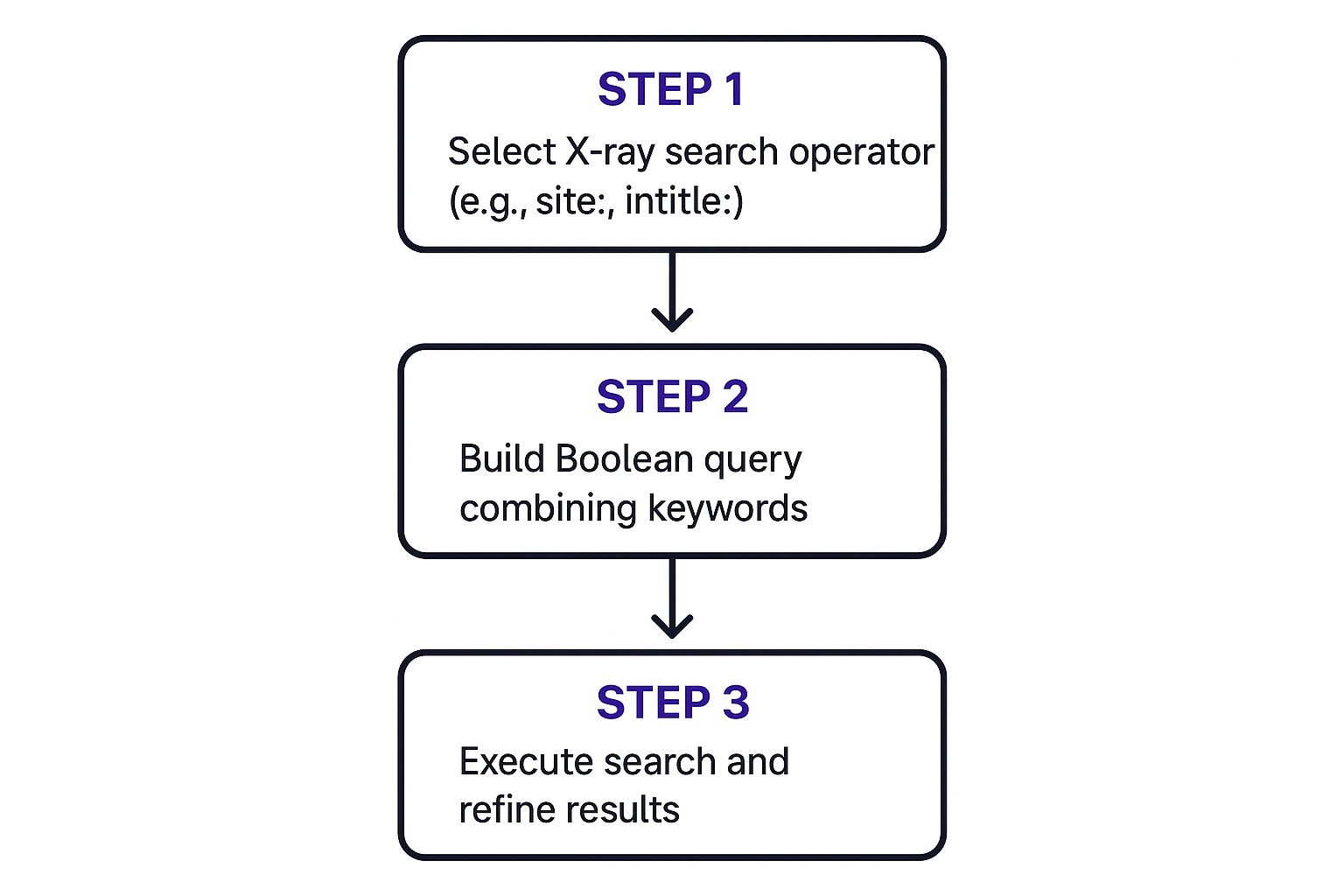 STEP 1
Select X-ray search operator (e.g., site:, intitle:)

STEP 2
Build Boolean query combining keywords

STEP 3
Execute search and refine results